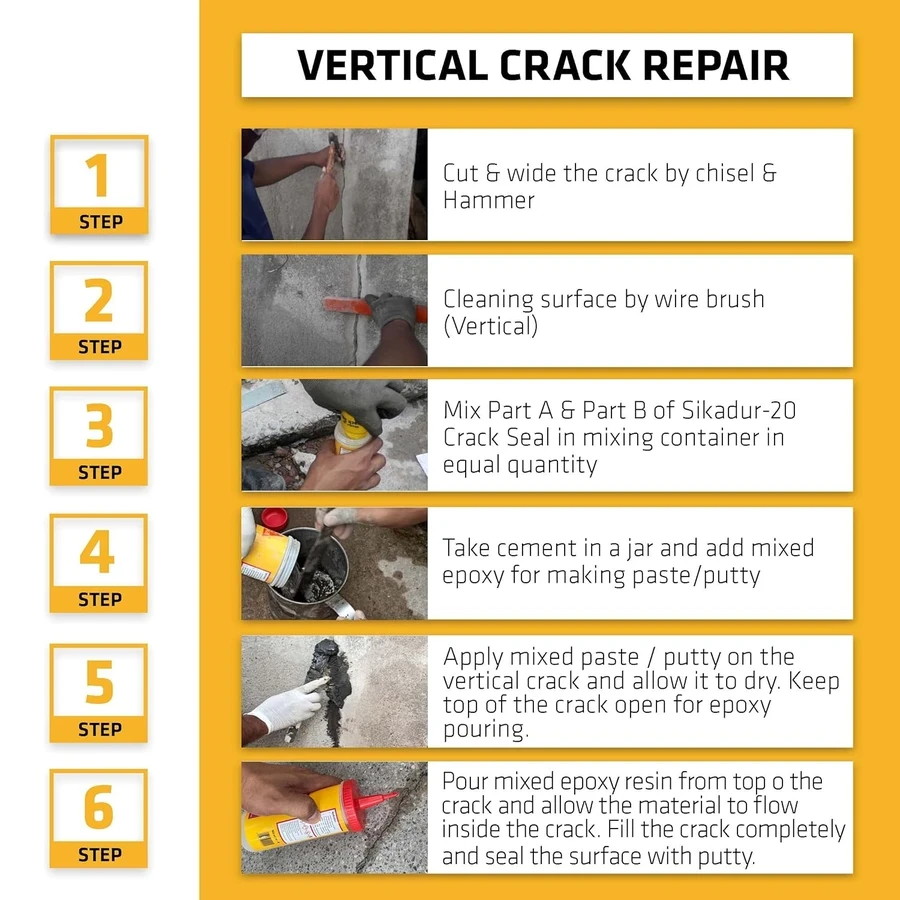 VERTICAL CRACK REPAIR

1
STEP

Cut & wide the crack by chisel & Hammer

2
STEP

Cleaning surface by wire brush (Vertical)

3
STEP

Mix Part A & Part B of Sikadur-20 Crack Seal in mixing container in equal quantity

4
STEP

Take cement in a jar and add mixed epoxy for making paste/putty

5
STEP

Apply mixed paste / putty on the vertical crack and allow it to dry. Keep top of the crack open for epoxy pouring.

6
STEP

Pour mixed epoxy resin from top o the crack and allow the material to flow inside the crack. Fill the crack completely and seal the surface with putty.