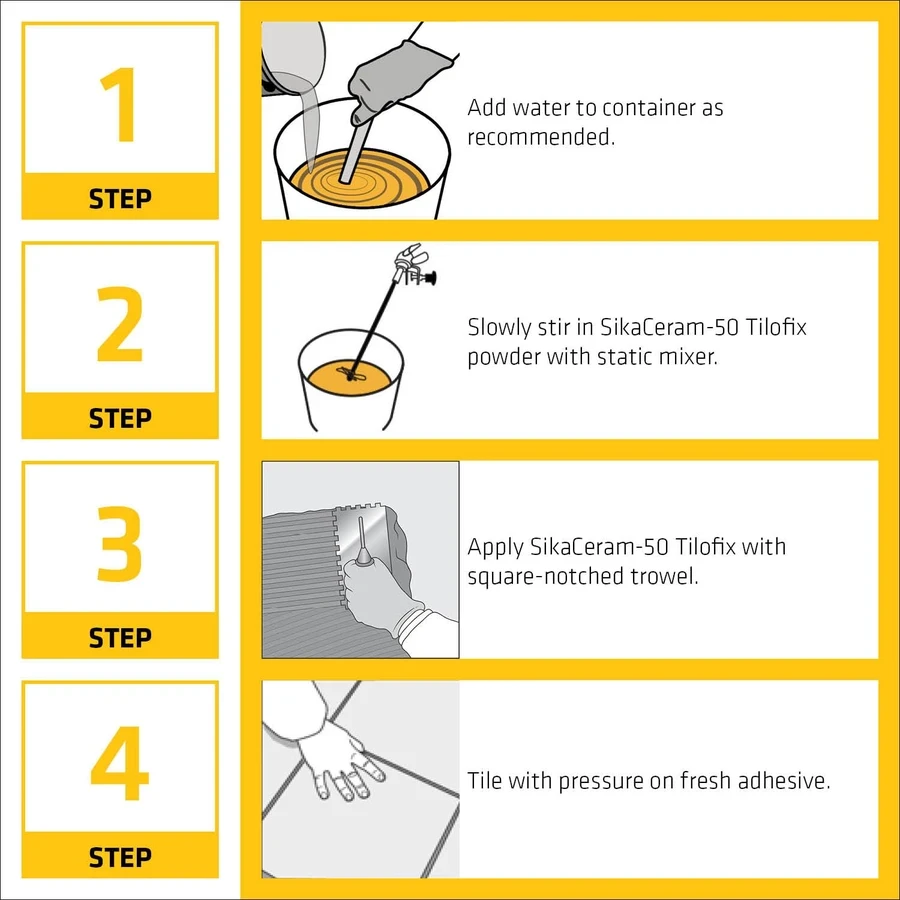 1
STEP

Add water to container as recommended.

2
STEP

Slowly stir in SikaCeram-50 Tilofix powder with static mixer.

3
STEP

Apply SikaCeram-50 Tilofix with square-notched trowel.

4
STEP

Tile with pressure on fresh adhesive.