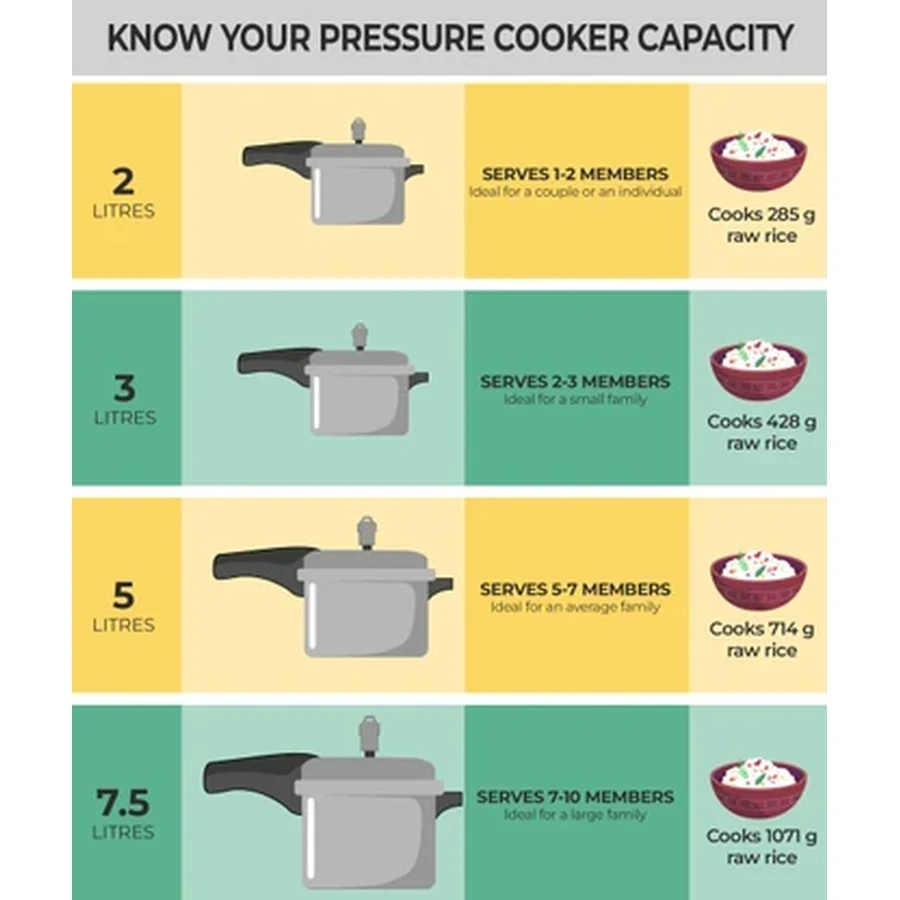 KNOW YOUR PRESSURE COOKER CAPACITY

2
LITRES

SERVES 1-2 MEMBERS
Ideal for a couple or an individual

Cooks 285 g raw rice

3
LITRES

SERVES 2-3 MEMBERS
Ideal for a small family

Cooks 428 g raw rice

5
LITRES

SERVES 5-7 MEMBERS
Ideal for an average family

Cooks 714 g raw rice

7.5
LITRES

SERVES 7-10 MEMBERS
Ideal for a large family

Cooks 1071 g raw rice